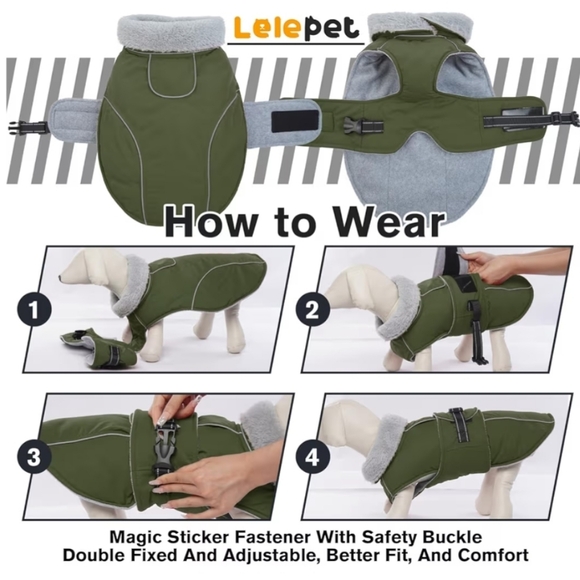 Lelepet

How to Wear

1

2

3

4

Magic Sticker Fastener With Safety Buckle
Double Fixed And Adjustable, Better Fit, And Comfort